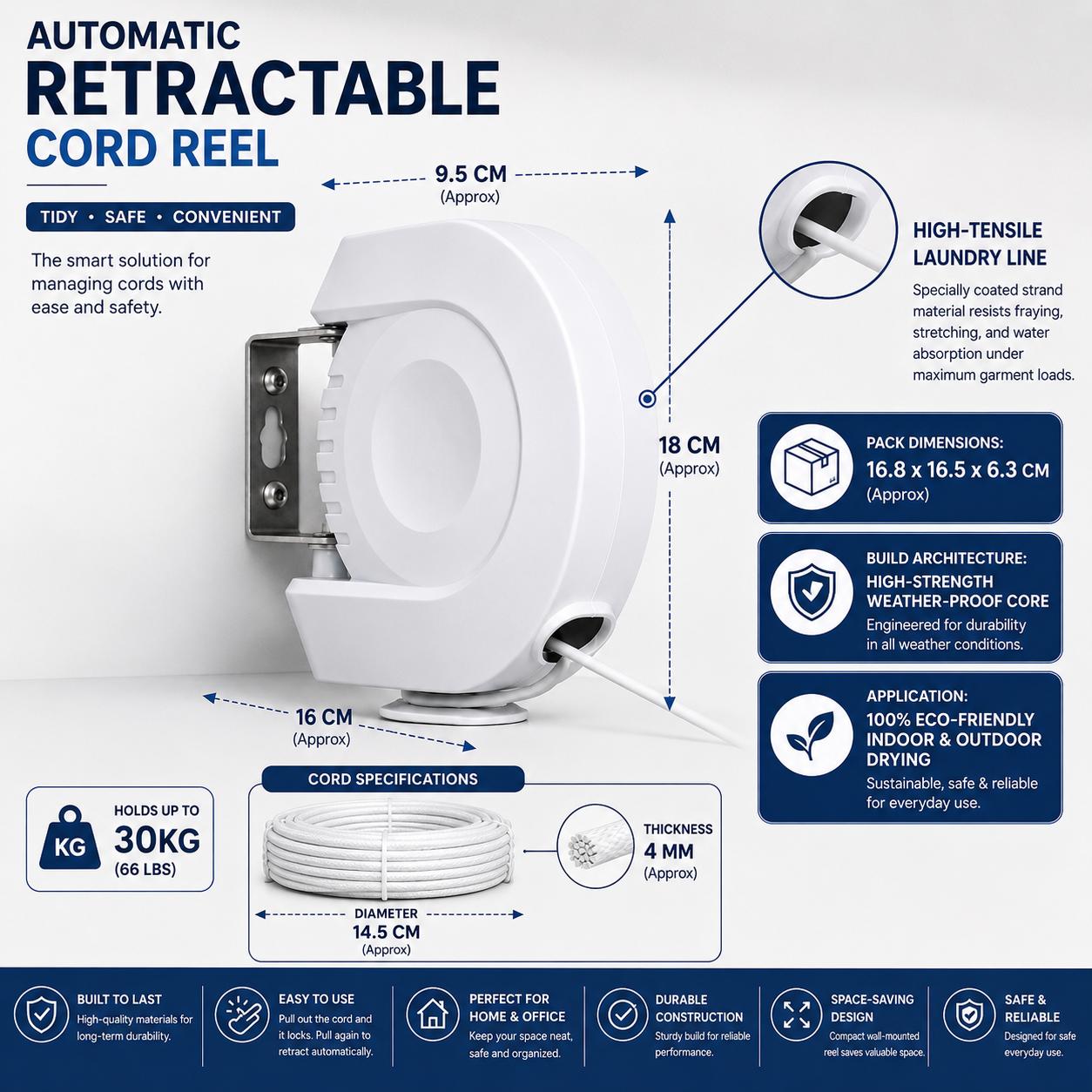 AUTOMATIC
RETRACTABLE
CORD REEL

TIDY • SAFE • CONVENIENT

The smart solution for managing cords with ease and safety.

9.5 CM
(Approx)

18 CM
(Approx)

16 CM
(Approx)

HIGH-TENSILE LAUNDRY LINE

Specially coated strand material resists fraying, stretching, and water absorption under maximum garment loads.

PACK DIMENSIONS:
16.8 x 16.5 x 6.3 CM
(Approx)

BUILD ARCHITECTURE:
HIGH-STRENGTH WEATHER-PROOF CORE
Engineered for durability in all weather conditions.

APPLICATION:
100% ECO-FRIENDLY INDOOR & OUTDOOR DRYING
Sustainable, safe & reliable for everyday use.

KG
HOLDS UP TO
30KG
(66 LBS)

CORD SPECIFICATIONS

THICKNESS
4 MM
(Approx)

DIAMETER
14.5 CM
(Approx)

BUILT TO LAST
High-quality materials for long-term durability.

EASY TO USE
Pull out the cord and it locks. Pull again to retract automatically.

PERFECT FOR HOME & OFFICE
Keep your space neat, safe and organized.

DURABLE CONSTRUCTION
Sturdy build for reliable performance.

SPACE-SAVING DESIGN
Compact wall-mounted reel saves valuable space.

SAFE & RELIABLE
Designed for safe everyday use.